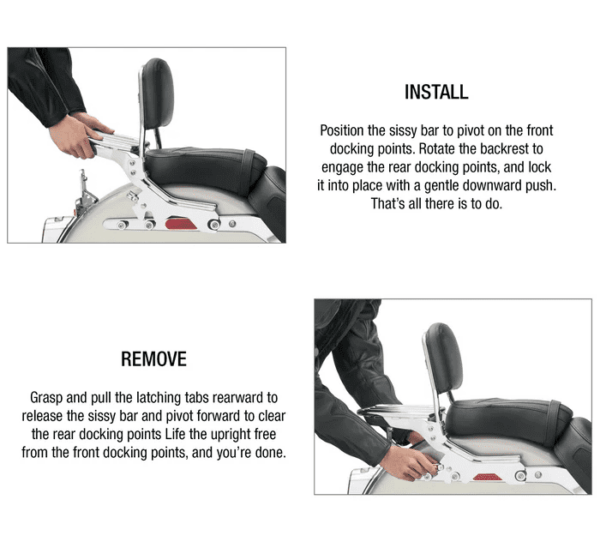 INSTALL

Position the sissy bar to pivot on the front docking points. Rotate the backrest to engage the rear docking points, and lock it into place with a gentle downward push. That's all there is to do.

REMOVE

Grasp and pull the latching tabs rearward to release the sissy bar and pivot forward to clear the rear docking points Life the upright free from the front docking points, and you're done.